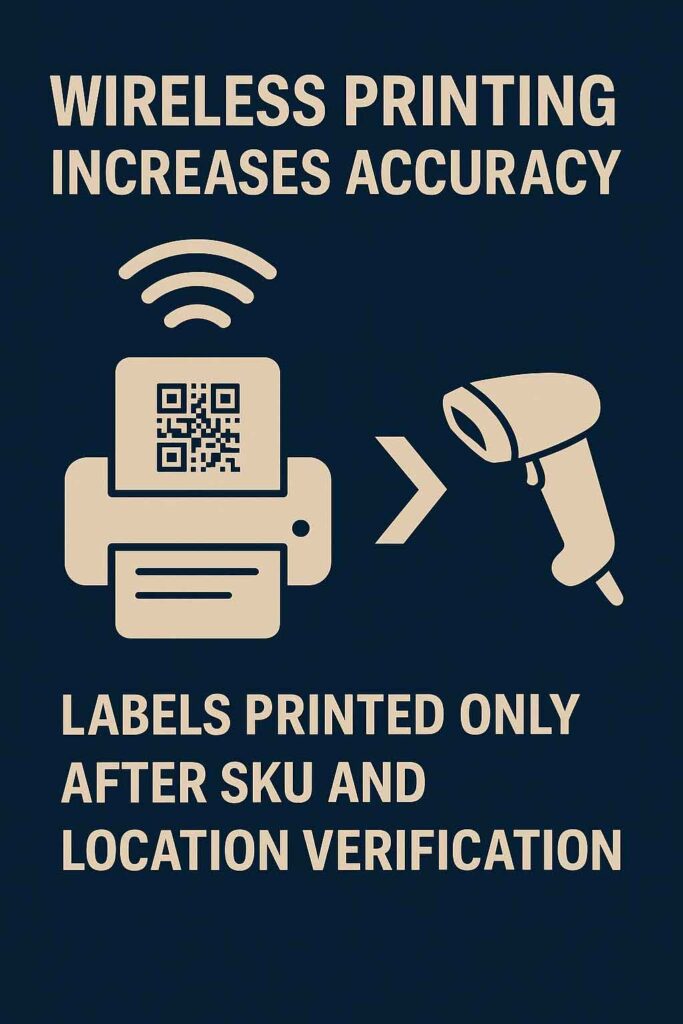 WIRELESS PRINTING INCREASES ACCURACY

LABELS PRINTED ONLY AFTER SKU AND LOCATION VERIFICATION